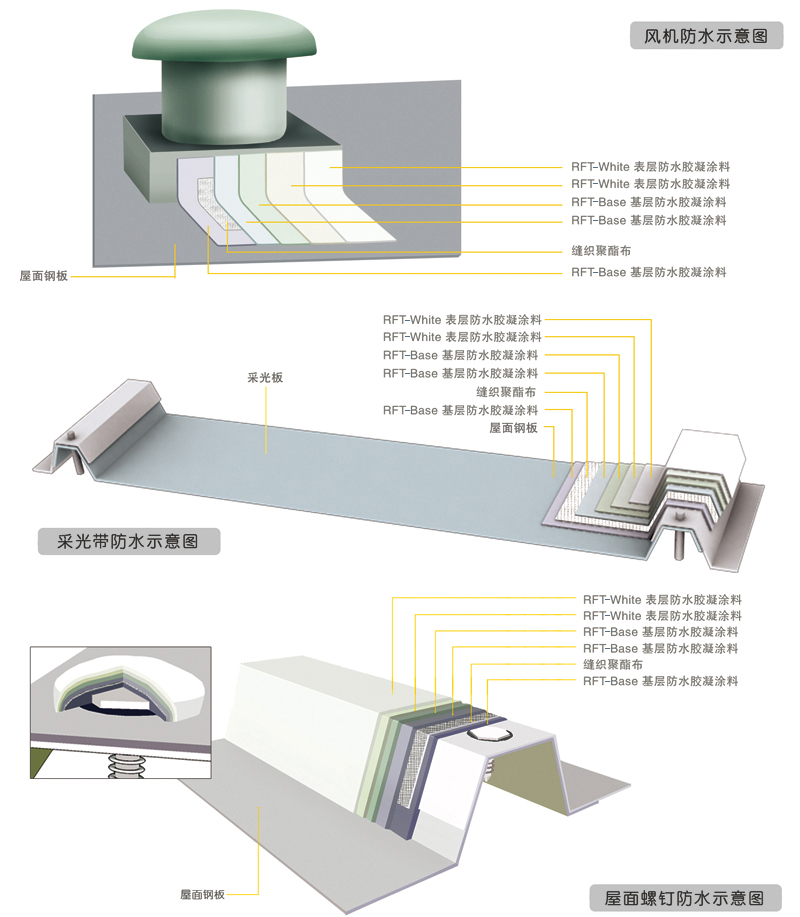 风机防水示意图

RFT-White 表层防水胶凝涂料
RFT-White 表层防水胶凝涂料
RFT-Base 基层防水胶凝涂料
RFT-Base 基层防水胶凝涂料
缝织聚酯布
RFT-Base 基层防水胶凝涂料
屋面钢板

RFT-White 表层防水胶凝涂料
RFT-White 表层防水胶凝涂料
RFT-Base 基层防水胶凝涂料
RFT-Base 基层防水胶凝涂料
缝织聚酯布
RFT-Base 基层防水胶凝涂料
屋面钢板
采光板

采光带防水示意图

RFT-White 表层防水胶凝涂料
RFT-White 表层防水胶凝涂料
RFT-Base 基层防水胶凝涂料
RFT-Base 基层防水胶凝涂料
缝织聚酯布
RFT-Base 基层防水胶凝涂料

屋面钢板

屋面螺钉防水示意图